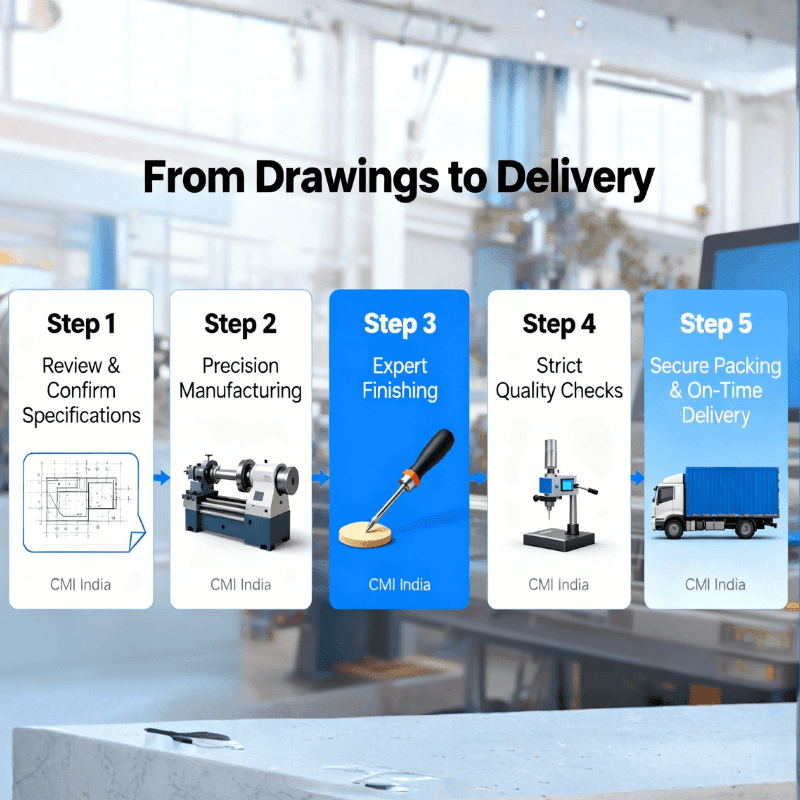 From Drawings to Delivery

Step 1
Review & Confirm Specifications
CMI India

Step 2
Precision Manufacturing
CMI India

Step 3
Expert Finishing
CMI India

Step 4
Strict Quality Checks
CMI India

Step 5
Secure Packing & On-Time Delivery
CMI India